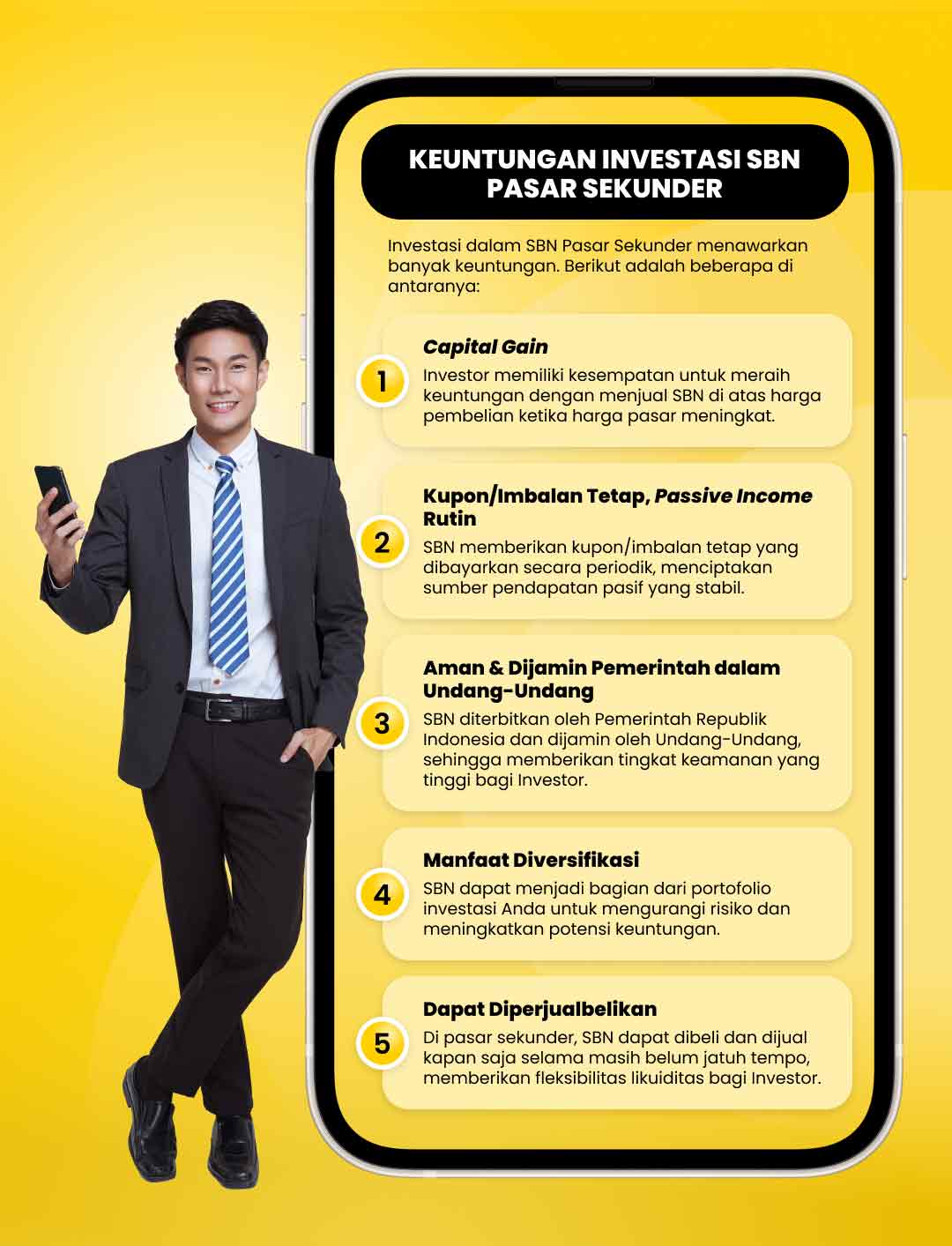 KEUNTUNGAN INVESTASI SBN PASAR SEKUNDER

Investasi dalam SBN Pasar Sekunder menawarkan banyak keuntungan. Berikut adalah beberapa di antaranya:

1
Capital Gain
Investor memiliki kesempatan untuk meraih keuntungan dengan menjual SBN di atas harga pembelian ketika harga pasar meningkat.

2
Kupon/Imbalan Tetap, Passive Income Rutin
SBN memberikan kupon/imbalan tetap yang dibayarkan secara periodik, menciptakan sumber pendapatan pasif yang stabil.

3
Aman & Dijamin Pemerintah dalam Undang-Undang
SBN diterbitkan oleh Pemerintah Republik Indonesia dan dijamin oleh Undang-Undang, sehingga memberikan tingkat keamanan yang tinggi bagi Investor.

4
Manfaat Diversifikasi
SBN dapat menjadi bagian dari portofolio investasi Anda untuk mengurangi risiko dan meningkatkan potensi keuntungan.

5
Dapat Diperjualbelikan
Di pasar sekunder, SBN dapat dibeli dan dijual kapan saja selama masih belum jatuh tempo, memberikan fleksibilitas likuiditas bagi Investor.