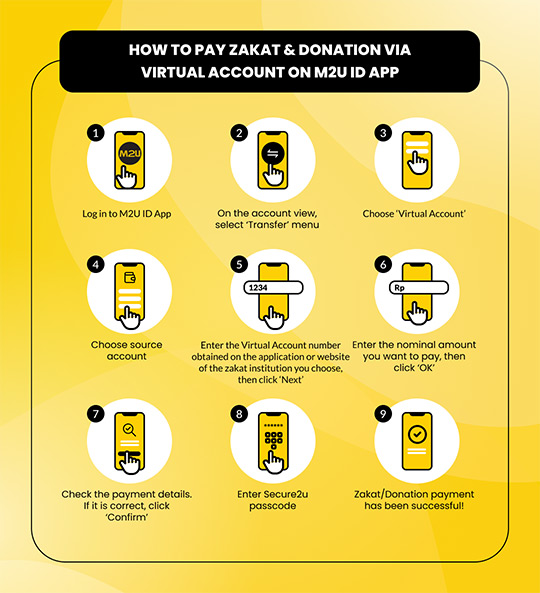 HOW TO PAY ZAKAT & DONATION VIA VIRTUAL ACCOUNT ON M2U ID APP

1
M2U
Log in to M2U ID App

2
On the account view, select 'Transfer' menu

3
Choose 'Virtual Account'

4
Choose source account

5
1234
Enter the Virtual Account number obtained on the application or website of the zakat institution you choose, then click 'Next'

6
Rp
Enter the nominal amount you want to pay, then click 'OK'

7
Check the payment details. If it is correct, click 'Confirm'

8
Enter Secure2u passcode

9
Zakat/Donation payment has been successful!