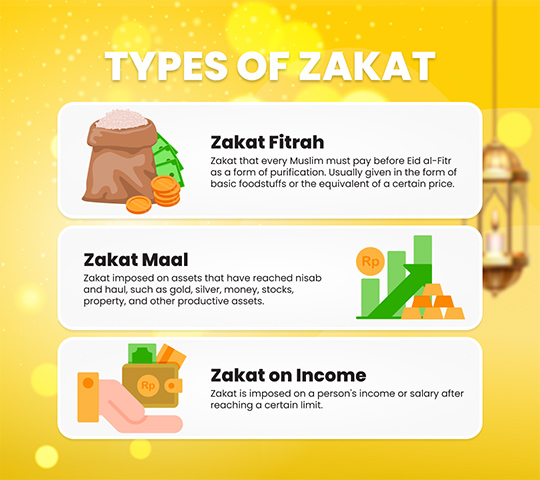 TYPES OF ZAKAT

Zakat Fitrah
Zakat that every Muslim must pay before Eid al-Fitr as a form of purification. Usually given in the form of basic foodstuffs or the equivalent of a certain price.

Zakat Maal
Zakat imposed on assets that have reached nisab and haul, such as gold, silver, money, stocks, property, and other productive assets.

Rp

Zakat on Income
Zakat is imposed on a person's income or salary after reaching a certain limit.

Rp